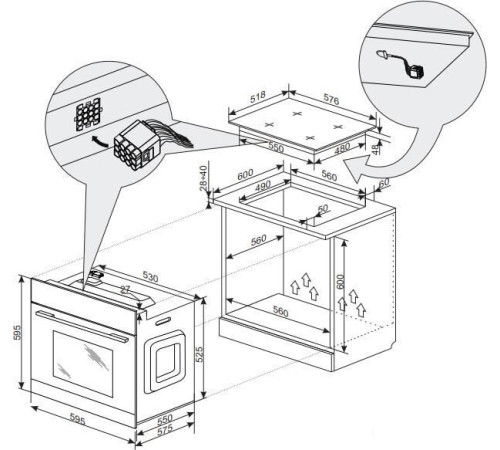 518
576
550
480
48
28÷40
600
560
60
490
50
560
600
560
530
27
595
525
595
550
575