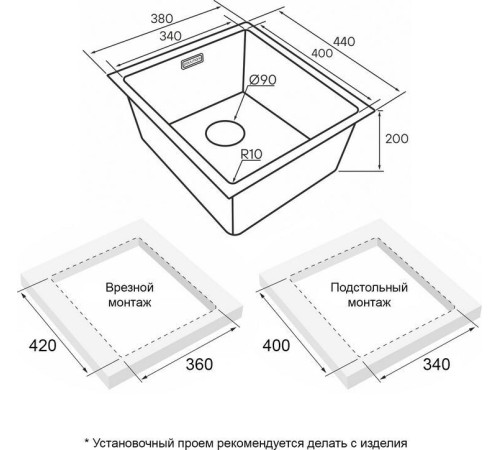 380
340
440
400
Ø90
200
R10

Врезной монтаж
420
360

Подстольный монтаж
400
340

* Установочный проем рекомендуется делать с изделия