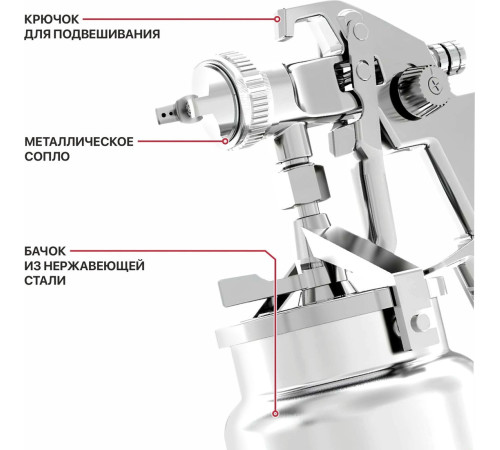 КРЮЧОК
ДЛЯ ПОДВЕШИВАНИЯ

МЕТАЛЛИЧЕСКОЕ
СОПЛО

БАЧОК
ИЗ НЕРЖАВЕЮЩЕЙ
СТАЛИ