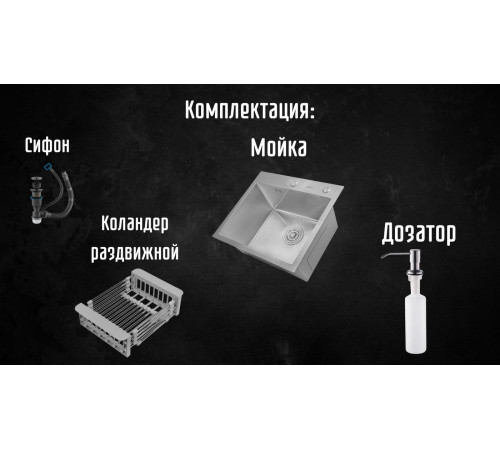 Комплектация:

Сифон

Мойка

Коландер раздвижной

Дозатор