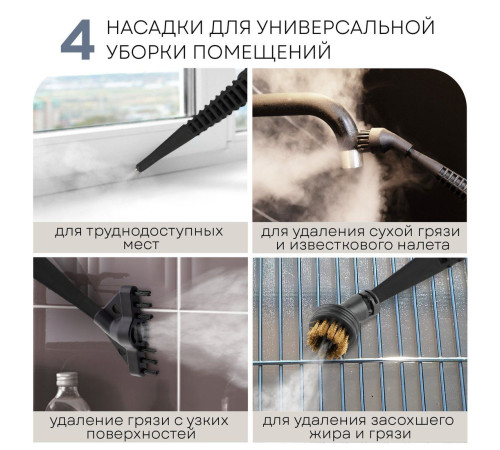 4 НАСАДКИ ДЛЯ УНИВЕРСАЛЬНОЙ УБОРКИ ПОМЕЩЕНИЙ

для труднодоступных мест

для удаления сухой грязи и известкового налета

удаление грязи с узких поверхностей

для удаления засохшего жира и грязи