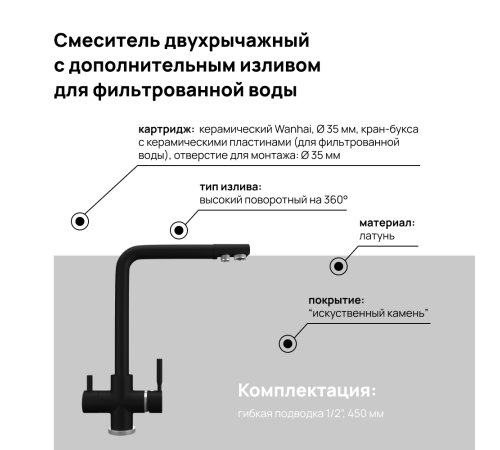 Смеситель двухрычажный с дополнительным изливом для фильтрованной воды

картридж: керамический Wanhai, Ø 35 мм, кран-букса с керамическими пластинами (для фильтрованной воды), отверстие для монтажа: Ø 35 мм

тип излива:
высокий поворотный на 360°

материал:
латунь

покрытие:
"искуственный камень"

Комплектация:
гибкая подводка 1/2", 450 мм