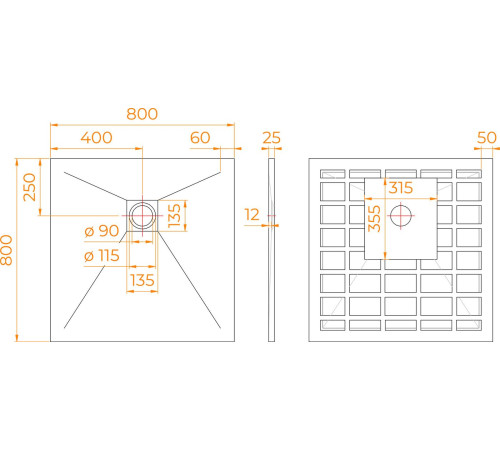 800
400
60
25
50
250
800
135
ø 90
ø 115
135
12
315
355