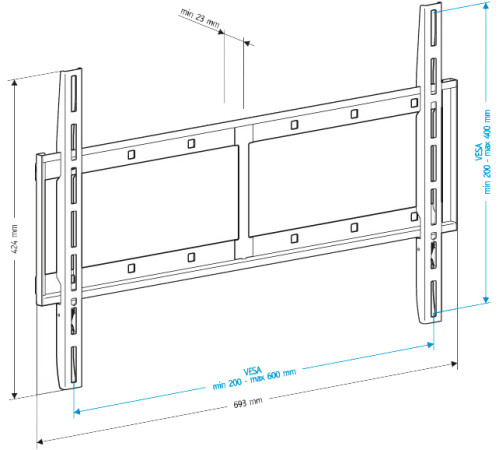 min 23 mm

424 mm

VESA
min 200 - max 400 mm

VESA
min 200 - max 600 mm

693 mm