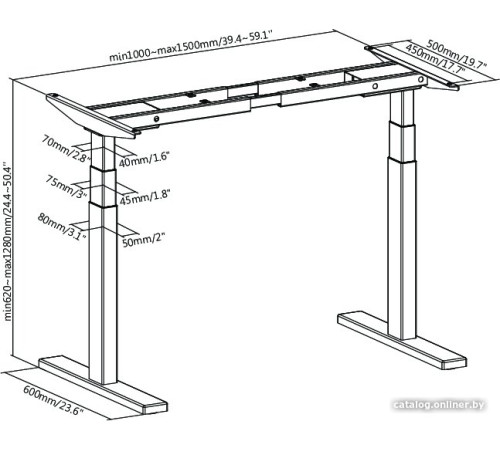 min1000~max1500mm/39.4~59.1"

500mm/19.7"
450mm/17.7"

70mm/2.8"
40mm/1.6"

75mm/3"
45mm/1.8"

80mm/3.1"
50mm/2"

min620~max1280mm/24.4~50.4"

600mm/23.6"

catalog.onliner.by