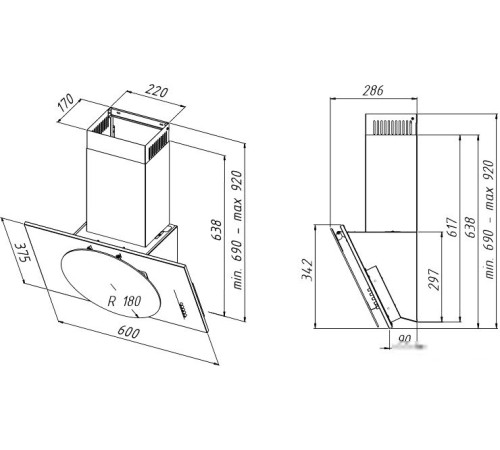 170
220
638
min. 690 – max 920
375
R 180
600
286
342
297
617
638
min. 690 – max 920
90