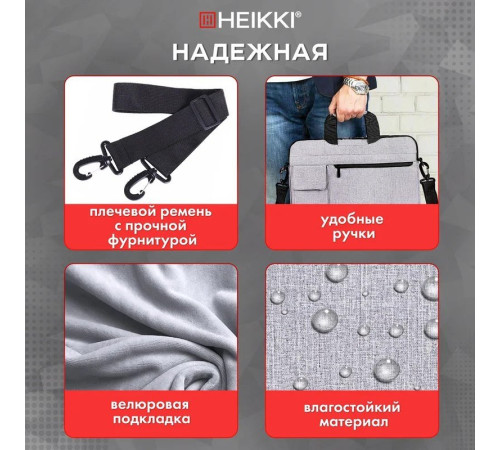 HEIKKI®

НАДЕЖНАЯ

плечевой ремень с прочной фурнитурой

удобные ручки

велюровая подкладка

влагостойкий материал