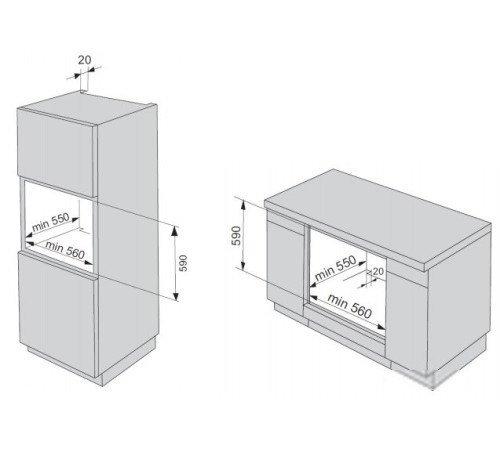 20

min 550

min 560

590

590

min 550

20

min 560