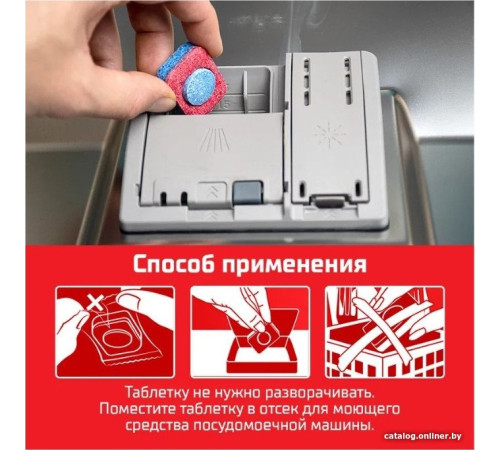 15

Способ применения

Таблетку не нужно разворачивать. Поместите таблетку в отсек для моющего средства посудомоечной машины.

catalog.onliner.by