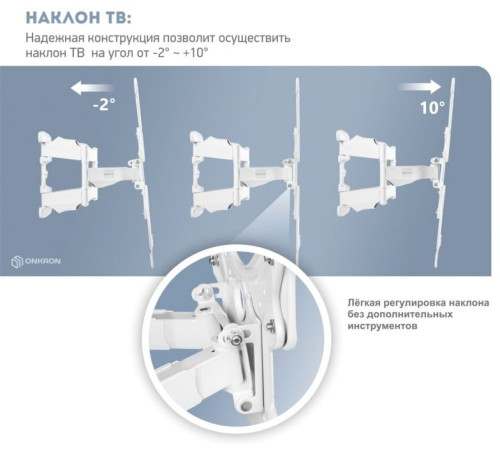 НАКЛОН ТВ:

Надежная конструкция позволит осуществить наклон ТВ на угол от -2° ~ +10°

-2°

10°

ONKRON

Лёгкая регулировка наклона без дополнительных инструментов