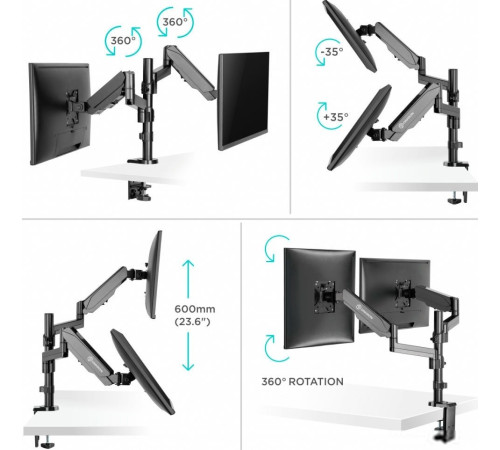 360°
360°

-35°
+35°

600mm
(23.6")

360° ROTATION